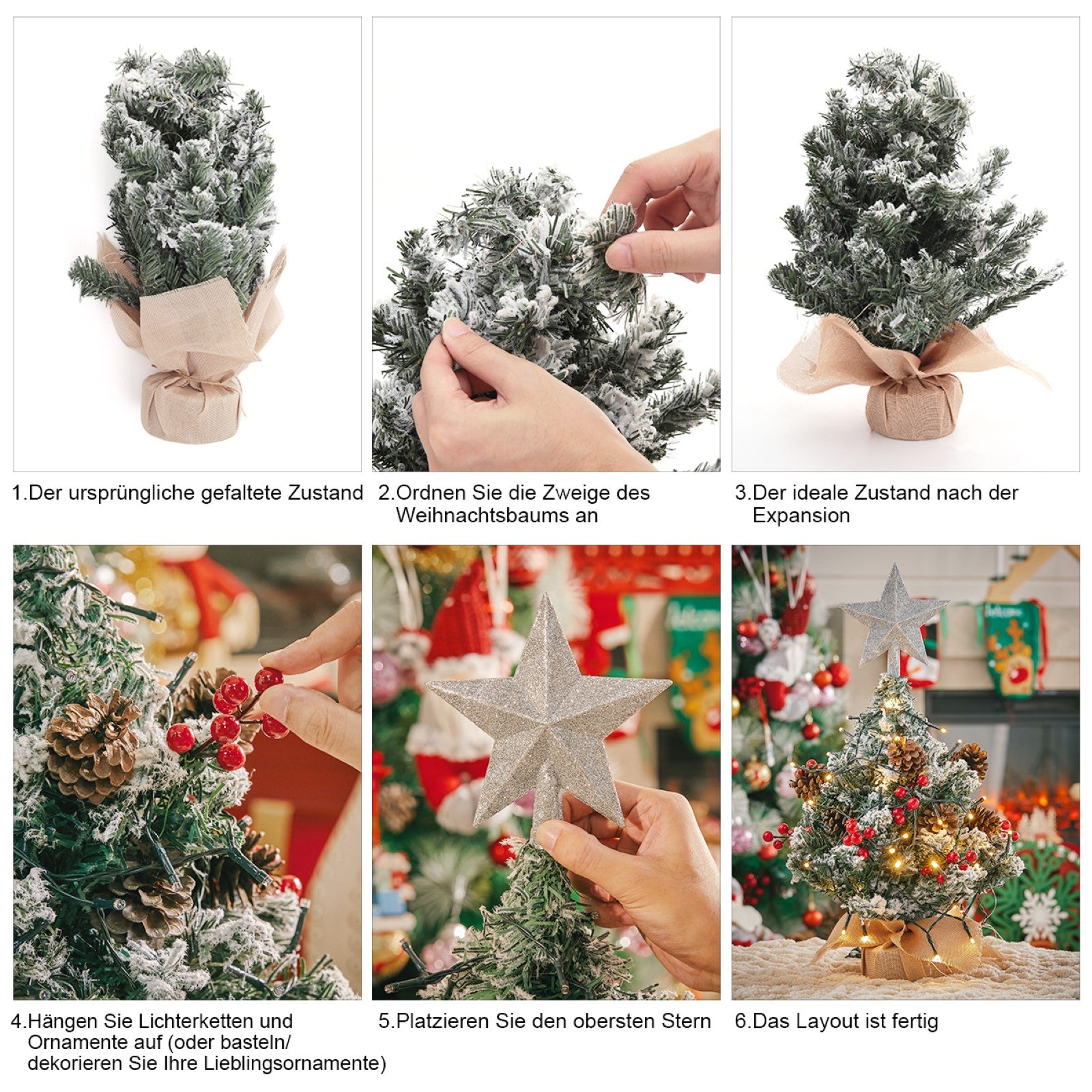 1.Der ursprüngliche gefaltete Zustand

2.Ordnen Sie die Zweige des Weihnachtsbaums an

3.Der ideale Zustand nach der Expansion

4.Hängen Sie Lichterketten und Ornamente auf (oder basteln/ dekorieren Sie Ihre Lieblingsornamente)

5.Platzieren Sie den obersten Stern

6.Das Layout ist fertig